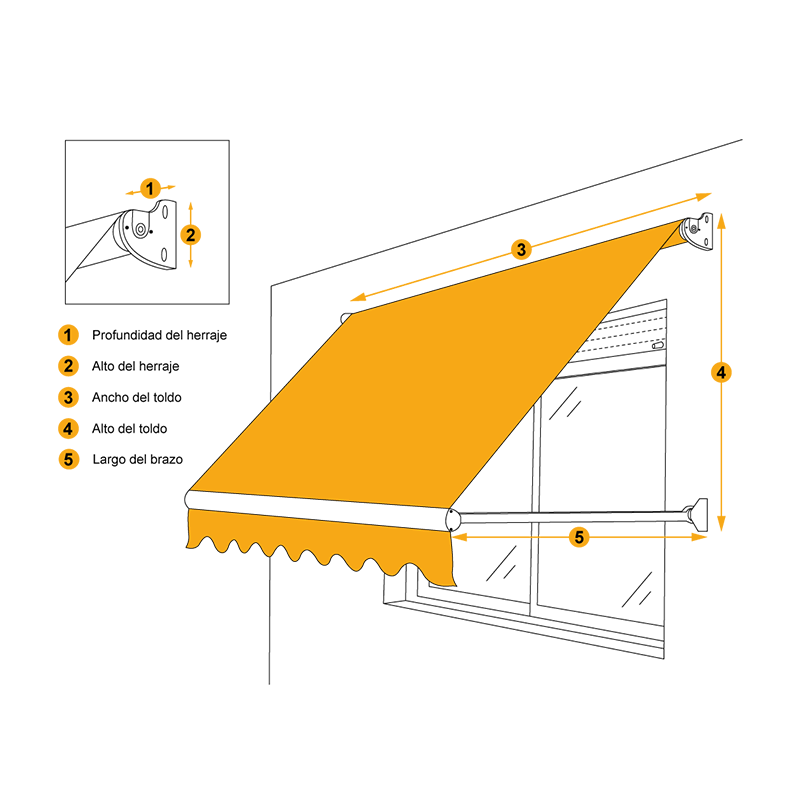 1

2

1 Profundidad del herraje

2 Alto del herraje

3 Ancho del toldo

4 Alto del toldo

5 Largo del brazo

3

4

5