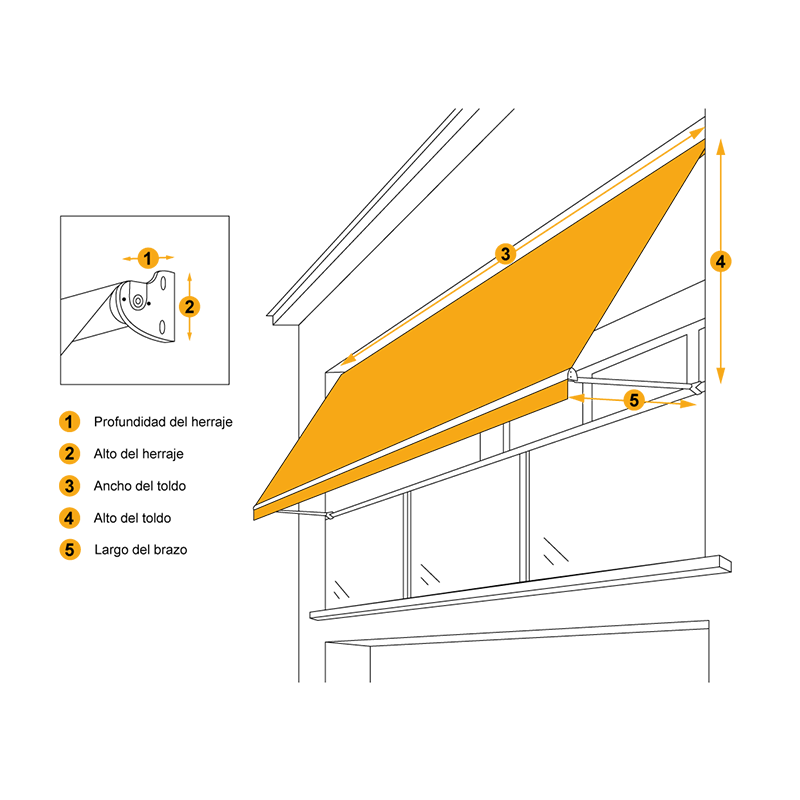 1
2
3
4
5

1 Profundidad del herraje
2 Alto del herraje
3 Ancho del toldo
4 Alto del toldo
5 Largo del brazo