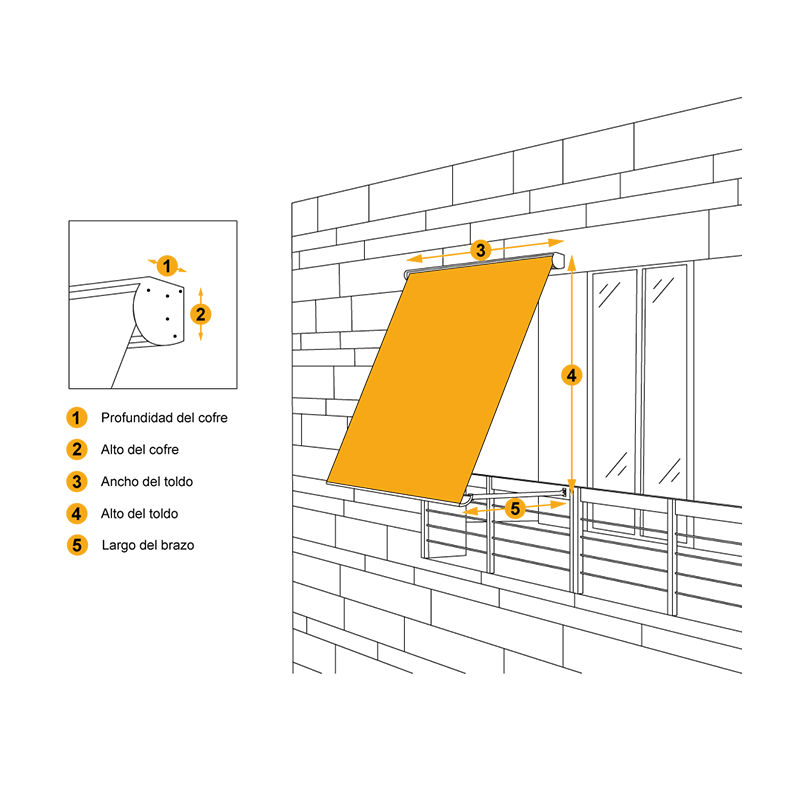 1
2
1 Profundidad del cofre
2 Alto del cofre
3 Ancho del toldo
4 Alto del toldo
5 Largo del brazo
3
4
5