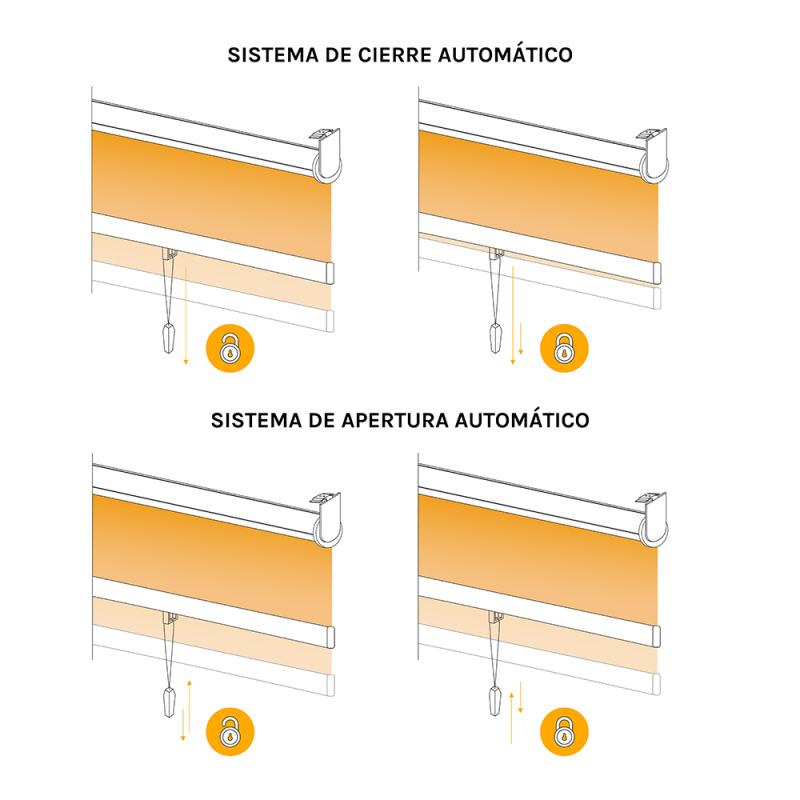 SISTEMA DE CIERRE AUTOMÁTICO

SISTEMA DE APERTURA AUTOMÁTICO