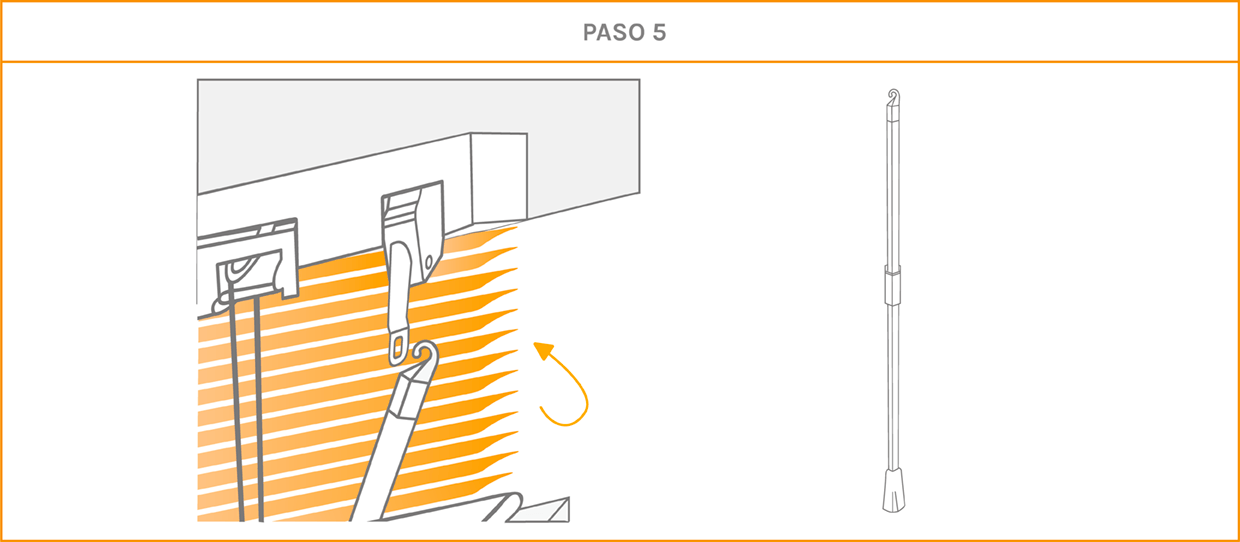 PASO 5