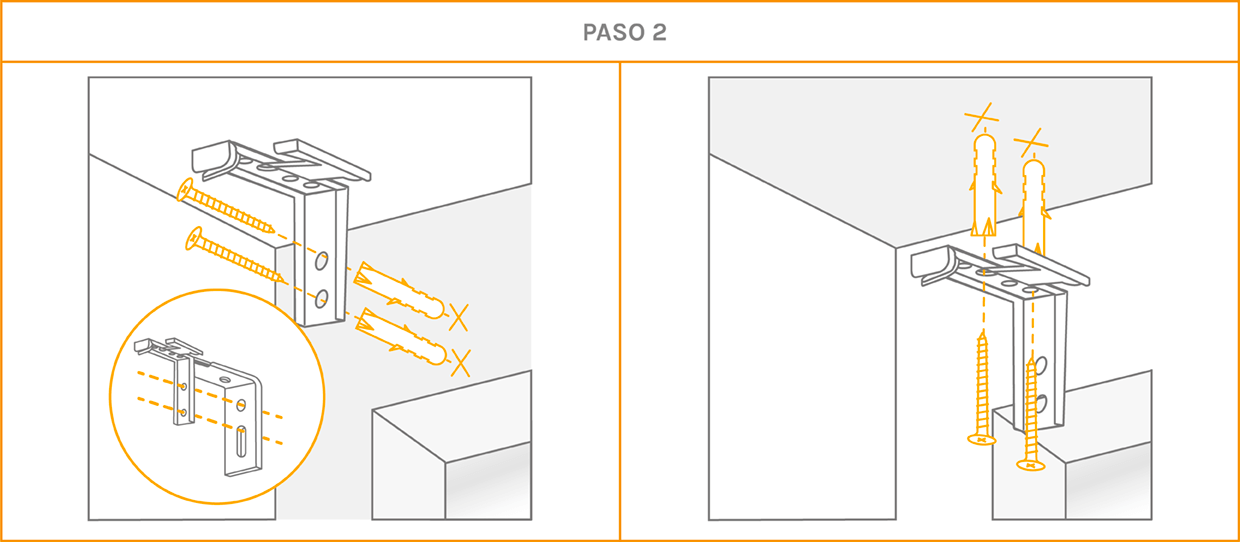 PASO 2