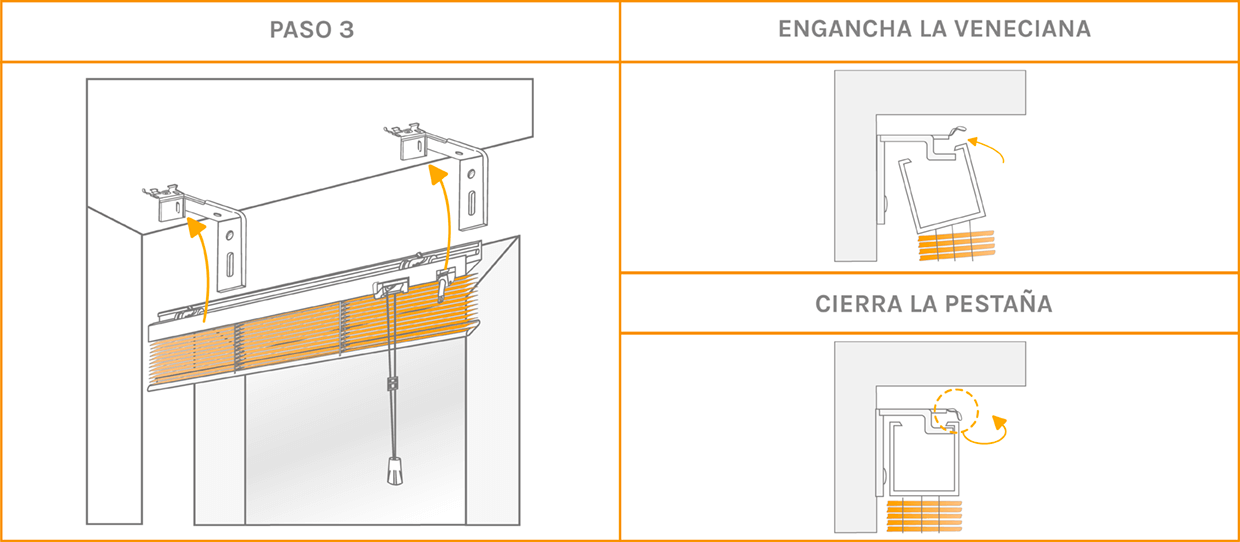 PASO 3

ENGANCHA LA VENECIANA

CIERRA LA PESTAÑA