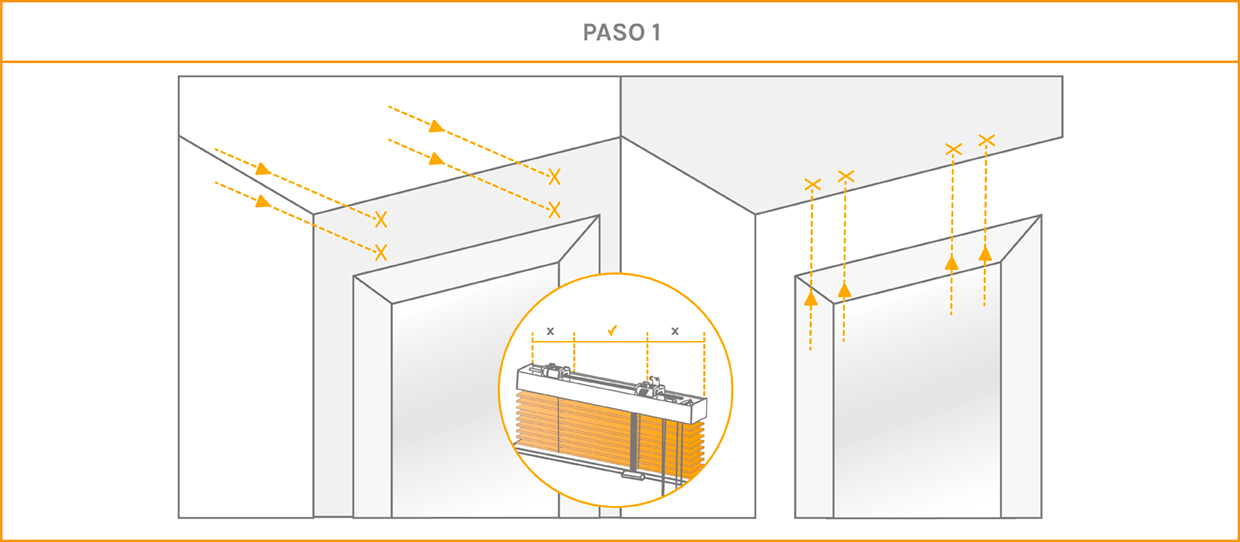 PASO 1

x ✓ x