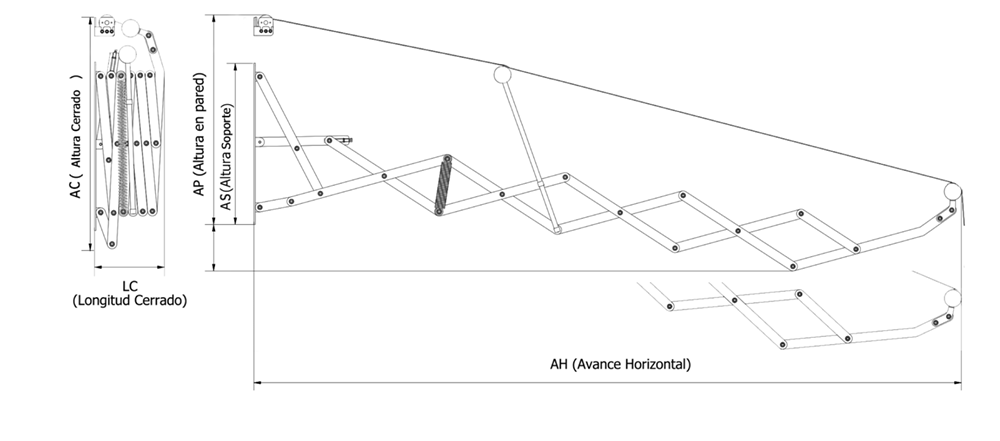 AC ( Altura Cerrado )

LC
(Longitud Cerrado)

AP (Altura en pared)

AS (Altura Soporte)

AH (Avance Horizontal)